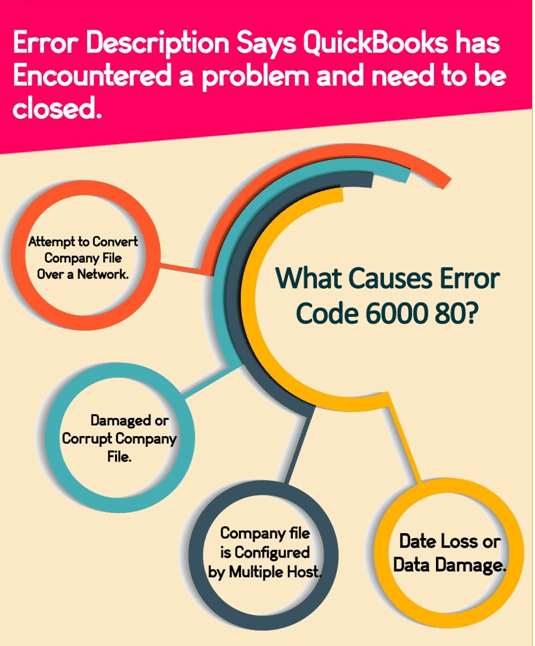 Error Description Says QuickBooks has Encountered a problem and need to be closed.

Attempt to Convert Company File Over a Network.

What Causes Error Code 6000 80?

Damaged or Corrupt Company File.

Company file is Configured by Multiple Host.

Date Loss or Data Damage.